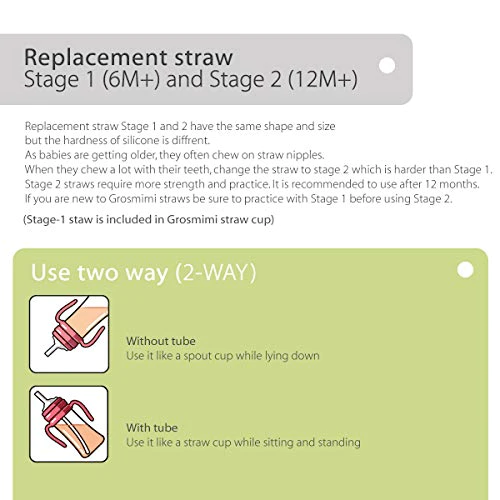 Replacement straw
Stage 1 (6M+) and Stage 2 (12M+)

Replacement straw Stage 1 and 2 have the same shape and size but the hardness of silicone is diffrent.
As babies are getting older, they often chew on straw nipples.
When they chew a lot with their teeth, change the straw to stage 2 which is harder than Stage 1.
Stage 2 straws require more strength and practice. It is recommended to use after 12 months.
If you are new to Grosmimi straws be sure to practice with Stage 1 before using Stage 2.

(Stage-1 staw is included in Grosmimi straw cup)

Use two way (2-WAY)

Without tube
Use it like a spout cup while lying down

With tube
Use it like a straw cup while sitting and standing